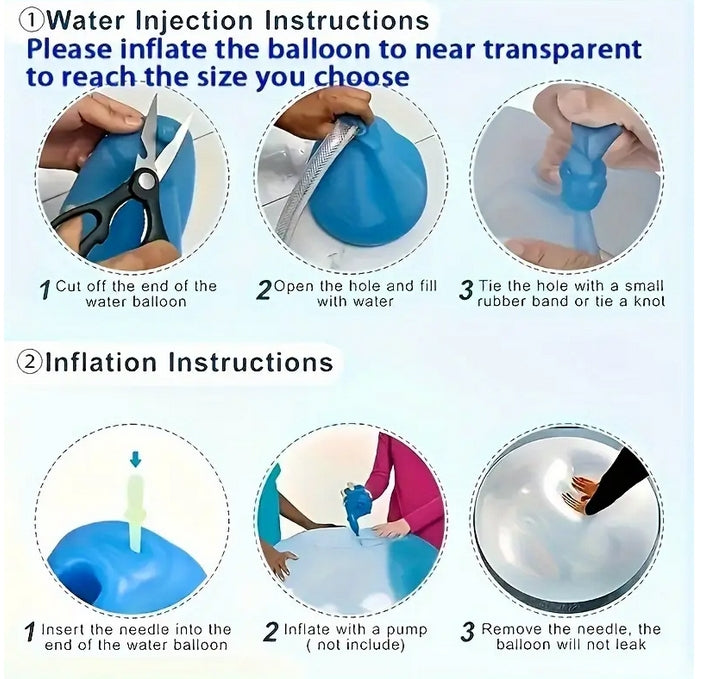 ①Water Injection Instructions
Please inflate the balloon to near transparent to reach the size you choose

1 Cut off the end of the water balloon

2 Open the hole and fill with water

3 Tie the hole with a small rubber band or tie a knot

②Inflation Instructions

1 Insert the needle into the end of the water balloon

2 Inflate with a pump ( not include)

3 Remove the needle, the balloon will not leak