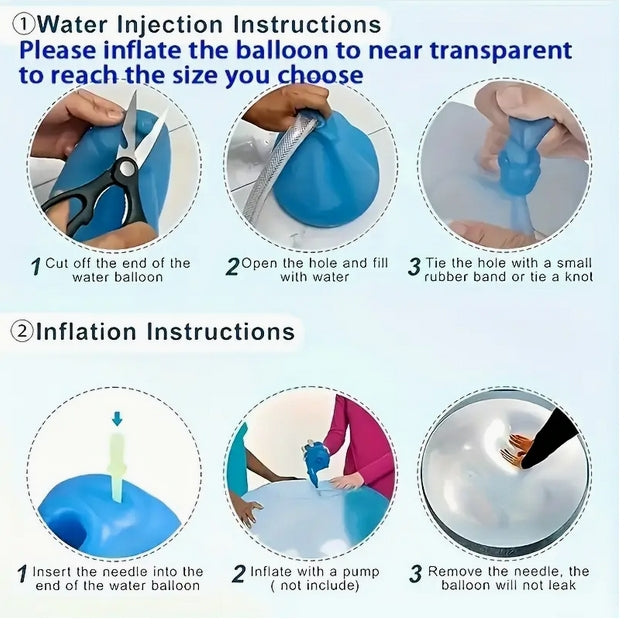 ①Water Injection Instructions
Please inflate the balloon to near transparent to reach the size you choose

1 Cut off the end of the water balloon

2 Open the hole and fill with water

3 Tie the hole with a small rubber band or tie a knot

②Inflation Instructions

1 Insert the needle into the end of the water balloon

2 Inflate with a pump ( not include)

3 Remove the needle, the balloon will not leak