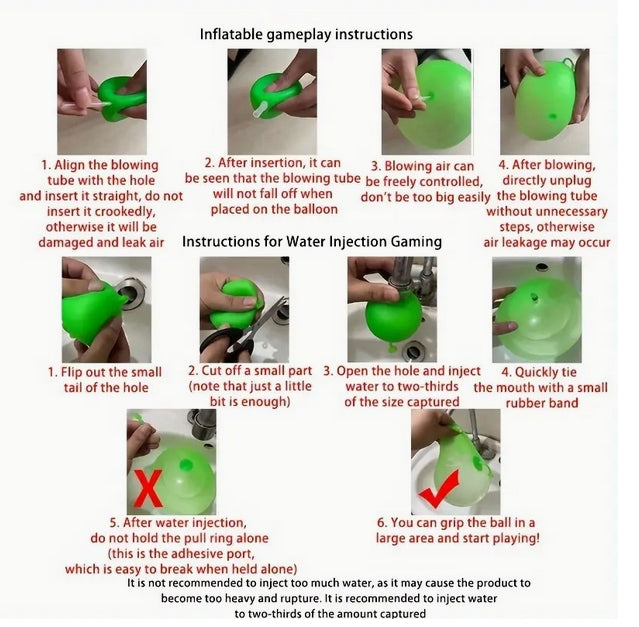 Inflatable gameplay instructions

1. Align the blowing tube with the hole and insert it straight, do not insert it crookedly, otherwise it will be damaged and leak air

2. After insertion, it can be seen that the blowing tube will not fall off when placed on the balloon

3. Blowing air can be freely controlled, don't be too big easily

4. After blowing, directly unplug the blowing tube without unnecessary steps, otherwise air leakage may occur

Instructions for Water Injection Gaming

1. Flip out the small tail of the hole

2. Cut off a small part (note that just a little bit is enough)

3. Open the hole and inject water to two-thirds of the size captured

4. Quickly tie the mouth with a small rubber band

X

5. After water injection, do not hold the pull ring alone (this is the adhesive port, which is easy to break when held alone)

6. You can grip the ball in a large area and start playing!

It is not recommended to inject too much water, as it may cause the product to become too heavy and rupture. It is recommended to inject water to two-thirds of the amount captured