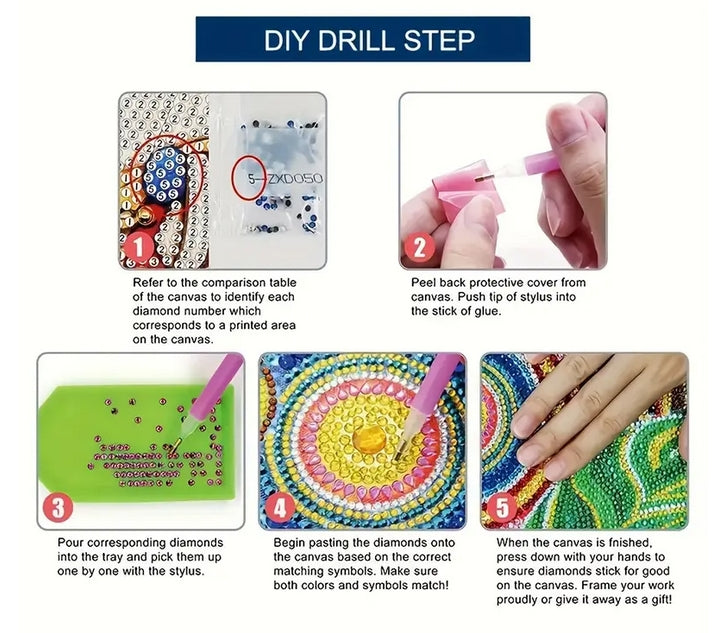 DIY DRILL STEP

5—ZXD050

1

Refer to the comparison table of the canvas to identify each diamond number which corresponds to a printed area on the canvas.

2

Peel back protective cover from canvas. Push tip of stylus into the stick of glue.

3

Pour corresponding diamonds into the tray and pick them up one by one with the stylus.

4

Begin pasting the diamonds onto the canvas based on the correct matching symbols. Make sure both colors and symbols match!

5

When the canvas is fnished, press down with your hands to ensure diamonds stick for good on the canvas. Frame your work proudly or give it away as a gift!