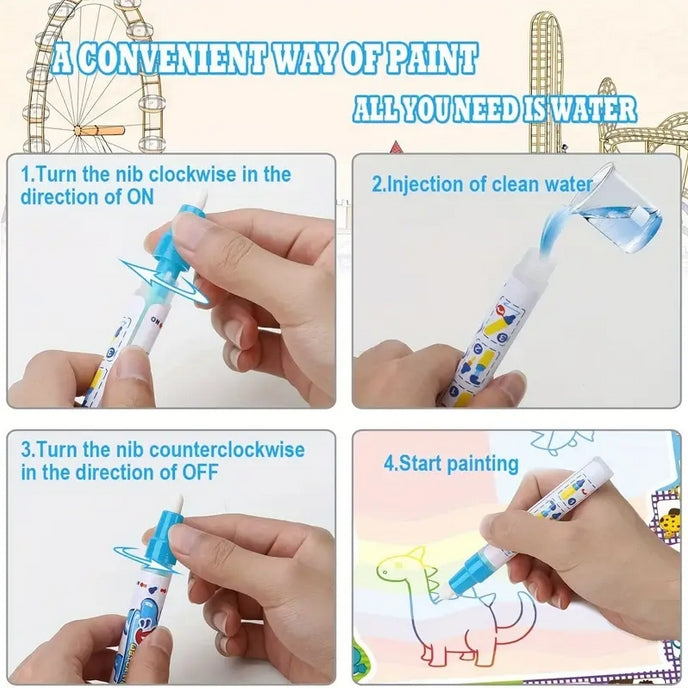 A CONVENIENT WAY OF PAINT

ALL YOU NEED IS WATER

1.Turn the nib clockwise in the direction of ON

ON

2.Injection of clean water

3.Turn the nib counterclockwise in the direction of OFF

4.Start painting